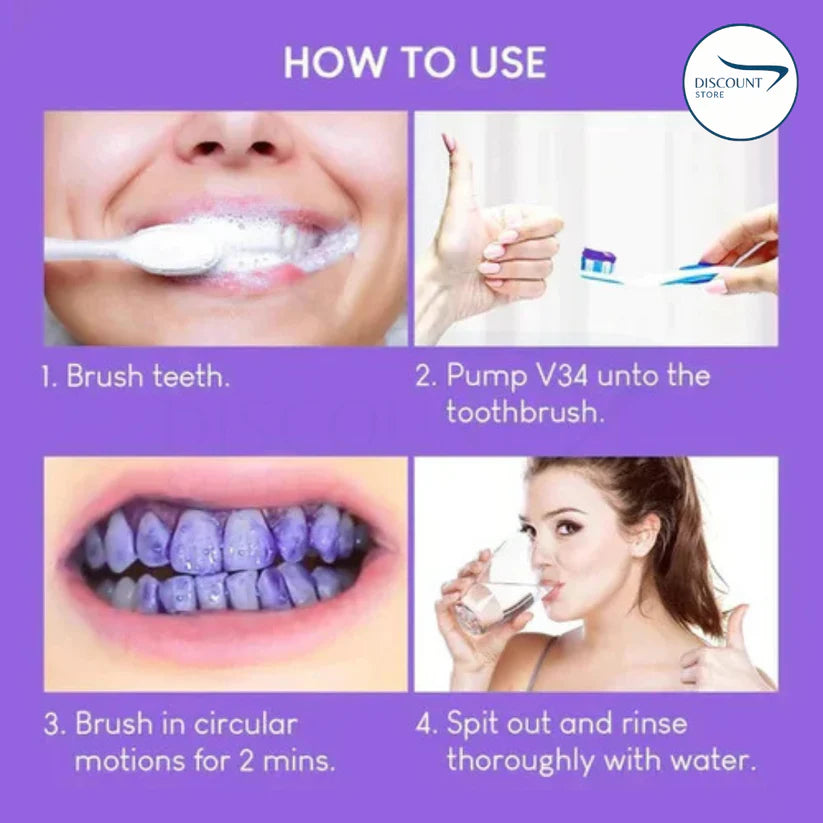 HOW TO USE

DISCOUNT
STORE

1. Brush teeth.

2. Pump V34 unto the toothbrush.

3. Brush in circular motions for 2 mins.

4. Spit out and rinse thoroughly with water.